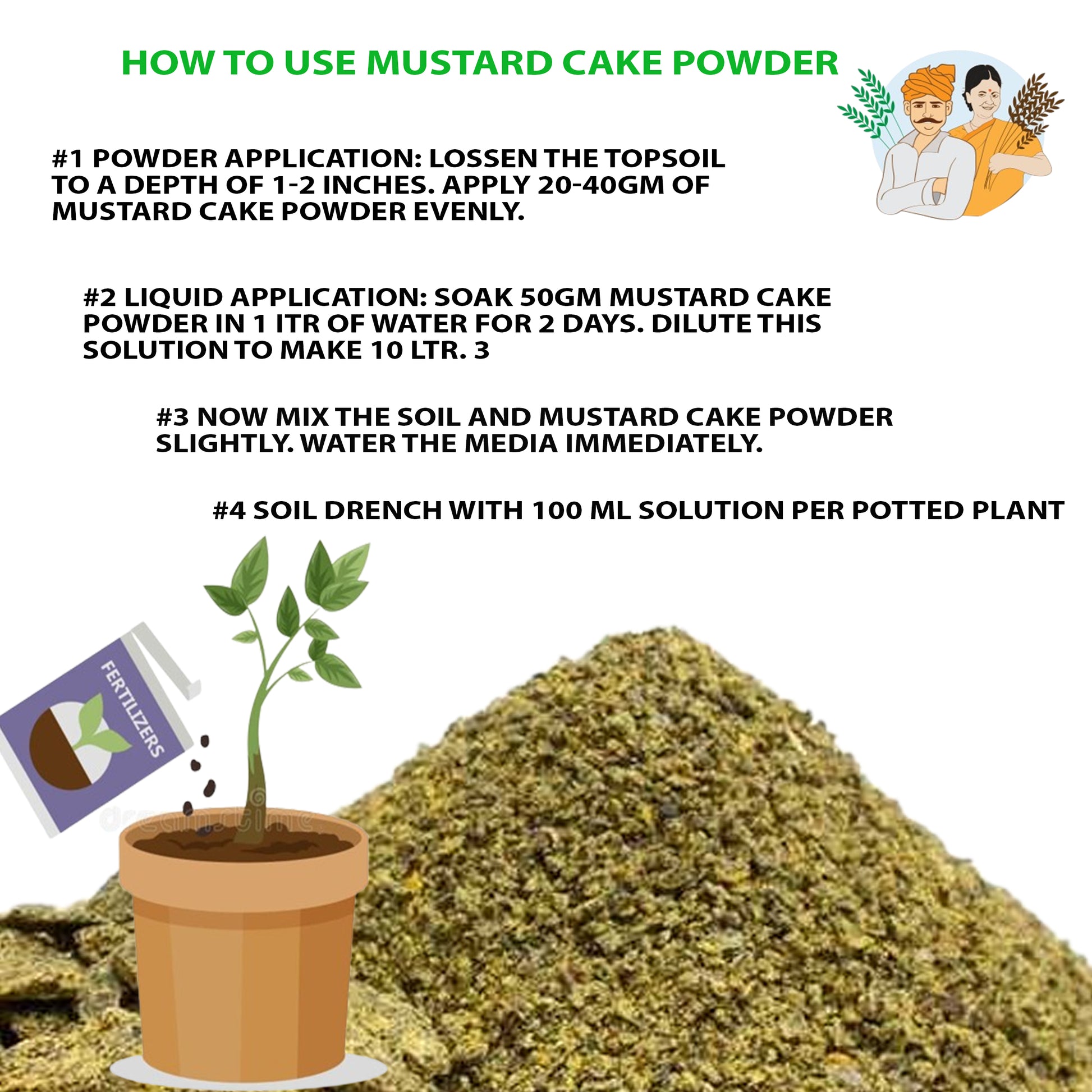 HOW TO USE MUSTARD CAKE POWDER

#1 POWDER APPLICATION: LOSSEN THE TOPSOIL TO A DEPTH OF 1-2 INCHES. APPLY 20-40GM OF MUSTARD CAKE POWDER EVENLY.

#2 LIQUID APPLICATION: SOAK 50GM MUSTARD CAKE POWDER IN 1 ITR OF WATER FOR 2 DAYS. DILUTE THIS SOLUTION TO MAKE 10 LTR. 3

#3 NOW MIX THE SOIL AND MUSTARD CAKE POWDER SLIGHTLY. WATER THE MEDIA IMMEDIATELY.

#4 SOIL DRENCH WITH 100 ML SOLUTION PER POTTED PLANT

FERTILIZERS

dreamstime