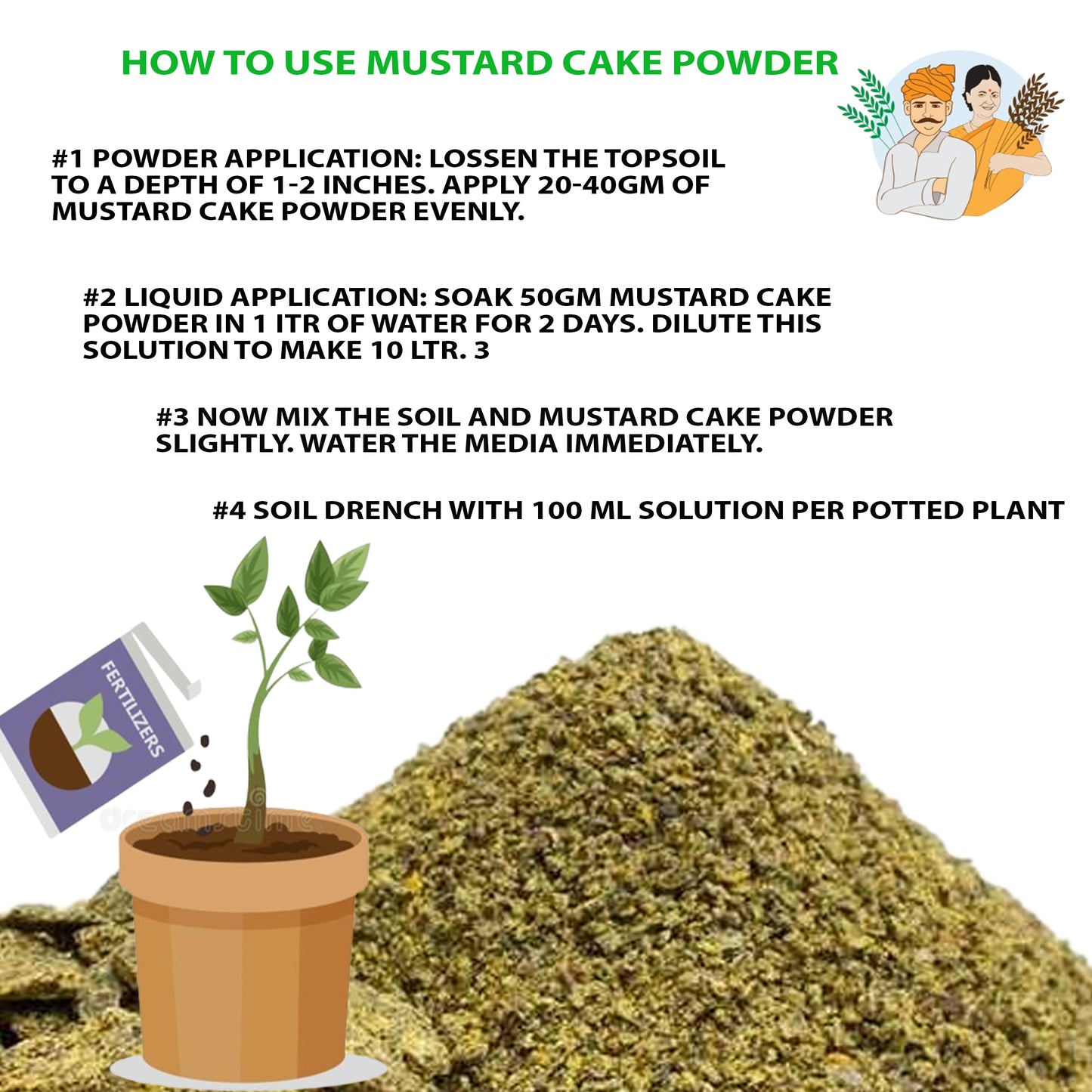 HOW TO USE MUSTARD CAKE POWDER

#1 POWDER APPLICATION: LOSSEN THE TOPSOIL TO A DEPTH OF 1-2 INCHES. APPLY 20-40GM OF MUSTARD CAKE POWDER EVENLY.

#2 LIQUID APPLICATION: SOAK 50GM MUSTARD CAKE POWDER IN 1 ITR OF WATER FOR 2 DAYS. DILUTE THIS SOLUTION TO MAKE 10 LTR. 3

#3 NOW MIX THE SOIL AND MUSTARD CAKE POWDER SLIGHTLY. WATER THE MEDIA IMMEDIATELY.

#4 SOIL DRENCH WITH 100 ML SOLUTION PER POTTED PLANT

FERTILIZERS

dreamstime