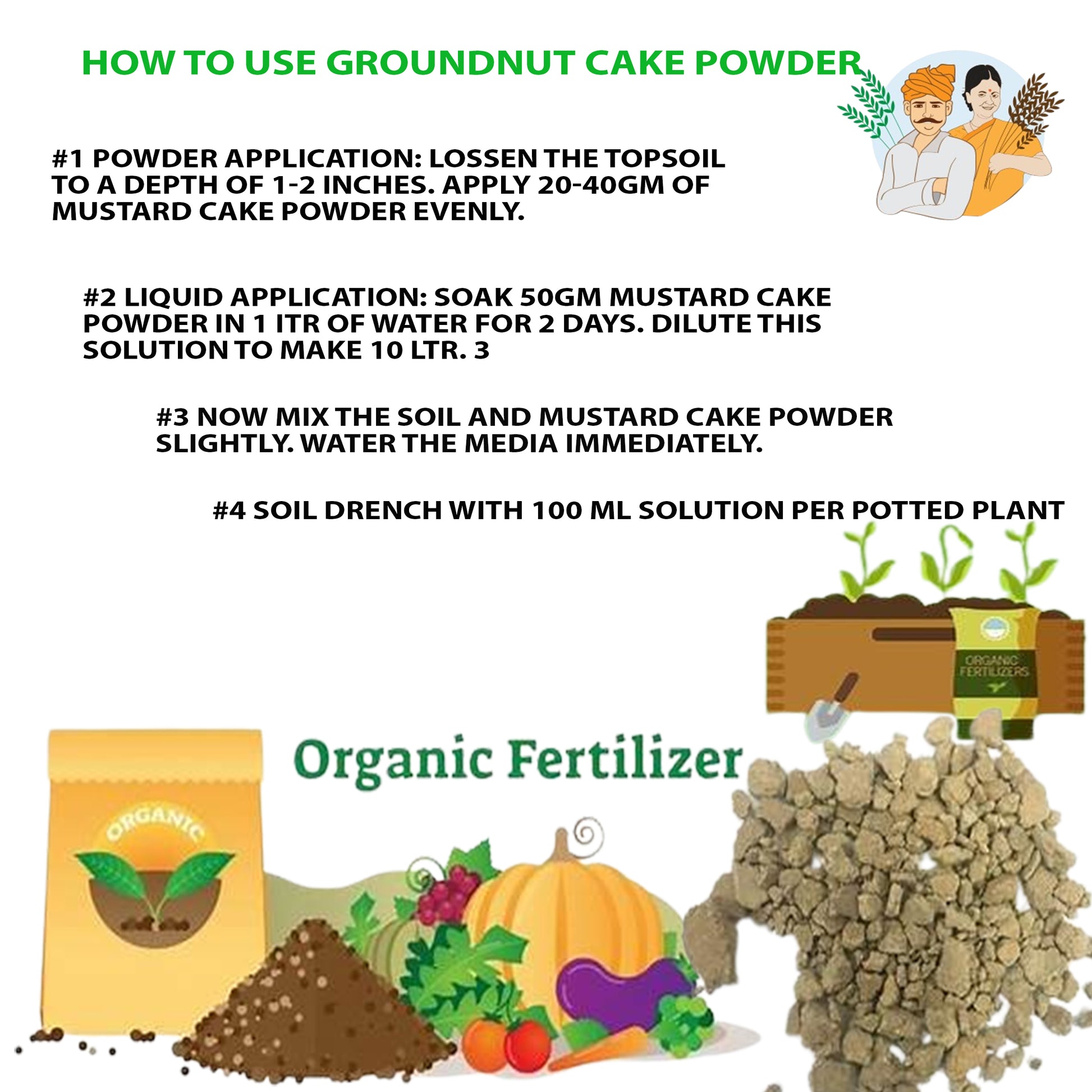 HOW TO USE GROUNDNUT CAKE POWDER

#1 POWDER APPLICATION: LOSSEN THE TOPSOIL TO A DEPTH OF 1-2 INCHES. APPLY 20-40GM OF MUSTARD CAKE POWDER EVENLY.

#2 LIQUID APPLICATION: SOAK 50GM MUSTARD CAKE POWDER IN 1 ITR OF WATER FOR 2 DAYS. DILUTE THIS SOLUTION TO MAKE 10 LTR. 3

#3 NOW MIX THE SOIL AND MUSTARD CAKE POWDER SLIGHTLY. WATER THE MEDIA IMMEDIATELY.

#4 SOIL DRENCH WITH 100 ML SOLUTION PER POTTED PLANT

ORGANIC FERTILIZERS

Organic Fertilizer

ORGANIC