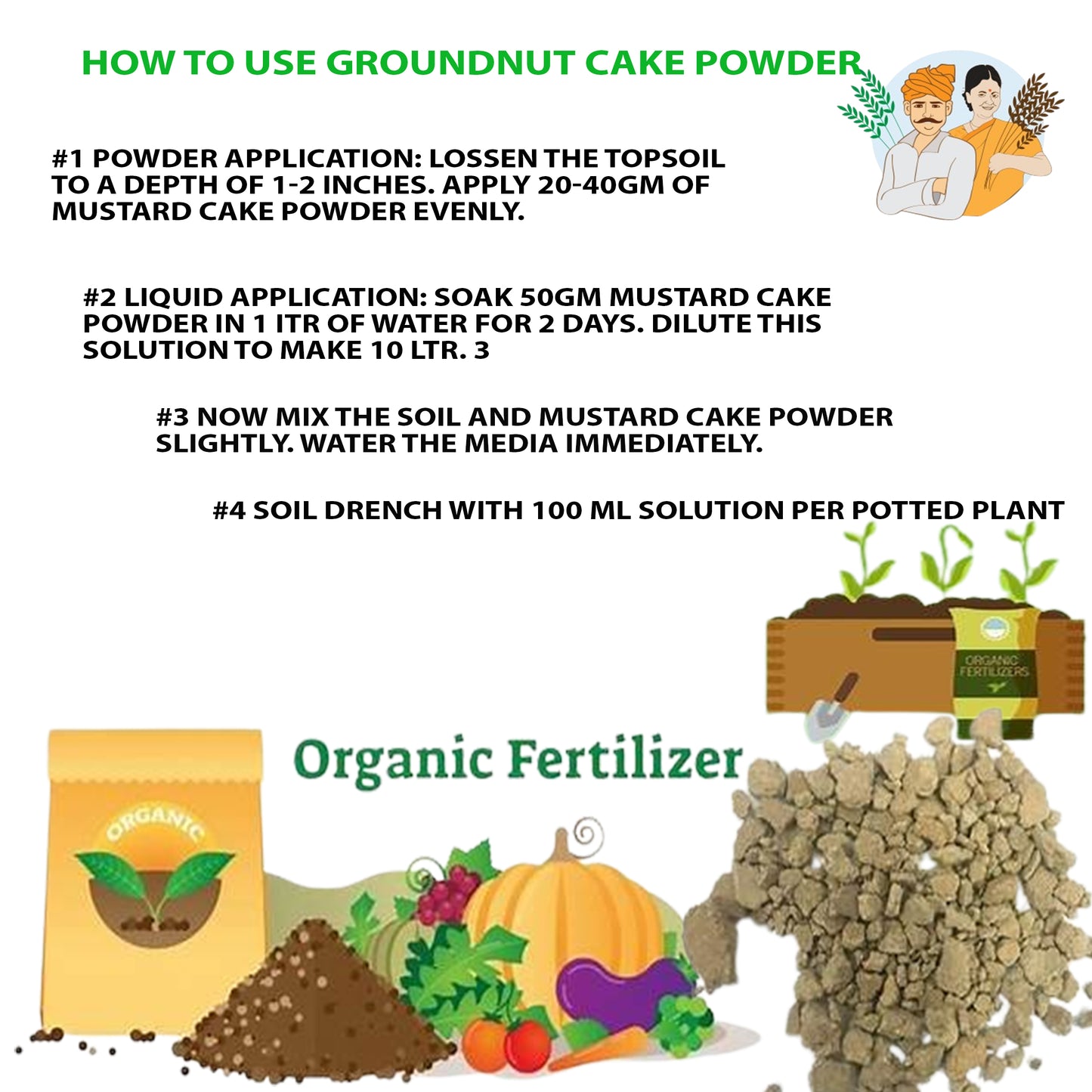 HOW TO USE GROUNDNUT CAKE POWDER

#1 POWDER APPLICATION: LOSSEN THE TOPSOIL TO A DEPTH OF 1-2 INCHES. APPLY 20-40GM OF MUSTARD CAKE POWDER EVENLY.

#2 LIQUID APPLICATION: SOAK 50GM MUSTARD CAKE POWDER IN 1 ITR OF WATER FOR 2 DAYS. DILUTE THIS SOLUTION TO MAKE 10 LTR. 3

#3 NOW MIX THE SOIL AND MUSTARD CAKE POWDER SLIGHTLY. WATER THE MEDIA IMMEDIATELY.

#4 SOIL DRENCH WITH 100 ML SOLUTION PER POTTED PLANT

ORGANIC FERTILIZERS

Organic Fertilizer

ORGANIC